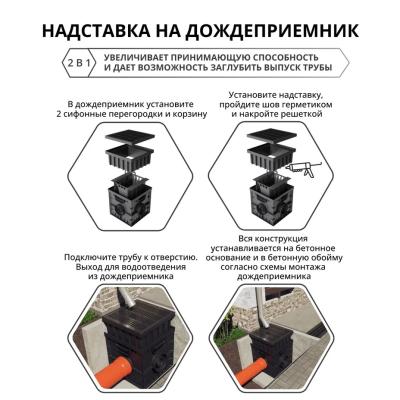 НАДСТАВКА НА ДОЖДЕПРИЕМНИК

2 В 1

УВЕЛИЧИВАЕТ ПРИНИМАЮЩУЮ СПОСОБНОСТЬ И ДАЕТ ВОЗМОЖНОСТЬ ЗАГЛУБИТЬ ВЫПУСК ТРУБЫ

В дождеприемник установите 2 сифонные перегородки и корзину

Установите надставку, пройдите шов герметиком и накройте решеткой

Подключите трубу к отверстию. Выход для водоотведения из дождеприемника

Вся конструкция устанавливается на бетонное основание и в бетонную обойму согласно схемы монтажа дождеприемника