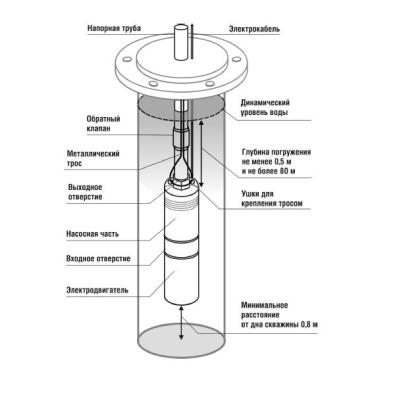 Напорная труба
Электрокабель
Динамический уровень воды
Обратный клапан
Металлический трос
Глубина погружения не менее 0,5 м и не более 80 м
Выходное отверстие
Ушки для крепления тросом
Насосная часть
Входное отверстие
Электродвигатель
Минимальное расстояние от дна скважины 0,8 м