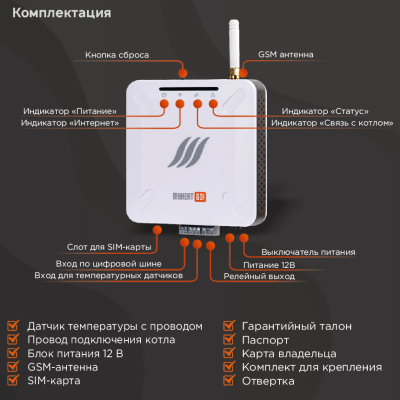 Комплектация

Кнопка сброса

GSM антенна

Индикатор «Питание»

Индикатор «Интернет»

Индикатор «Статус»

Индикатор «Связь с котлом»

MYHEAT GSM

Слот для SIM-карты

Вход по цифровой шине

Вход для температурных датчиков

Выключатель питания

Питание 12В

Релейный выход

Датчик температуры с проводом
Провод подключения котла
Блок питания 12 В
GSM-антенна
SIM-карта

Гарантийный талон
Паспорт
Карта владельца
Комплект для крепления
Отвертка