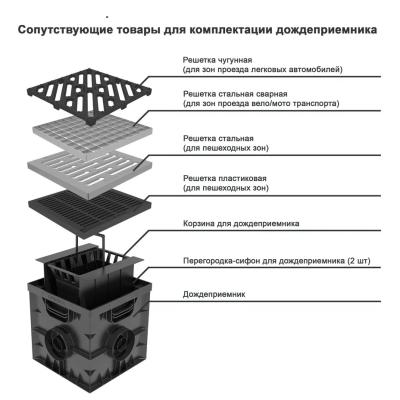 Сопутствующие товары для комплектации дождеприемника

Решетка чугунная
(для зон проезда легковых автомобилей)

Решетка стальная сварная
(для зон проезда вело/мото транспорта)

Решетка стальная
(для пешеходных зон)

Решетка пластиковая
(для пешеходных зон)

Корзина для дождеприемника

Перегородка-сифон для дождеприемника (2 шт)

Дождеприемник