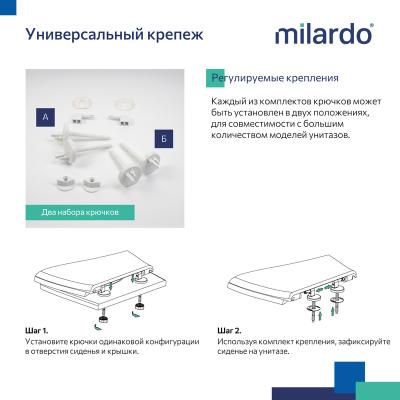 Универсальный крепеж

milardo®

А

Б

Два набора крючков

Регулируемые крепления

Каждый из комплектов крючков может быть установлен в двух положениях, для совместимости с большим количеством моделей унитазов.

Шаг 1.
Установите крючки одинаковой конфигурации в отверстия сиденья и крышки.

Шаг 2.
Используя комплект крепления, зафиксируйте сиденье на унитазе.