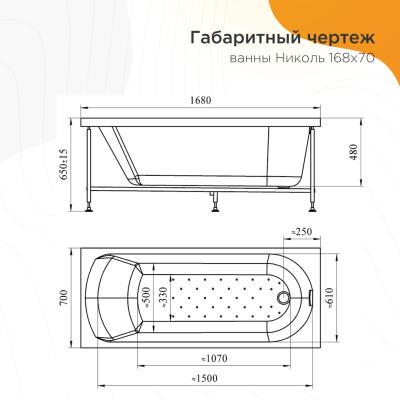 Габаритный чертеж
ванны Николь 168х70

1680

650±15

480

≈250

700

≈500

≈330

≈610

≈1070

≈1500