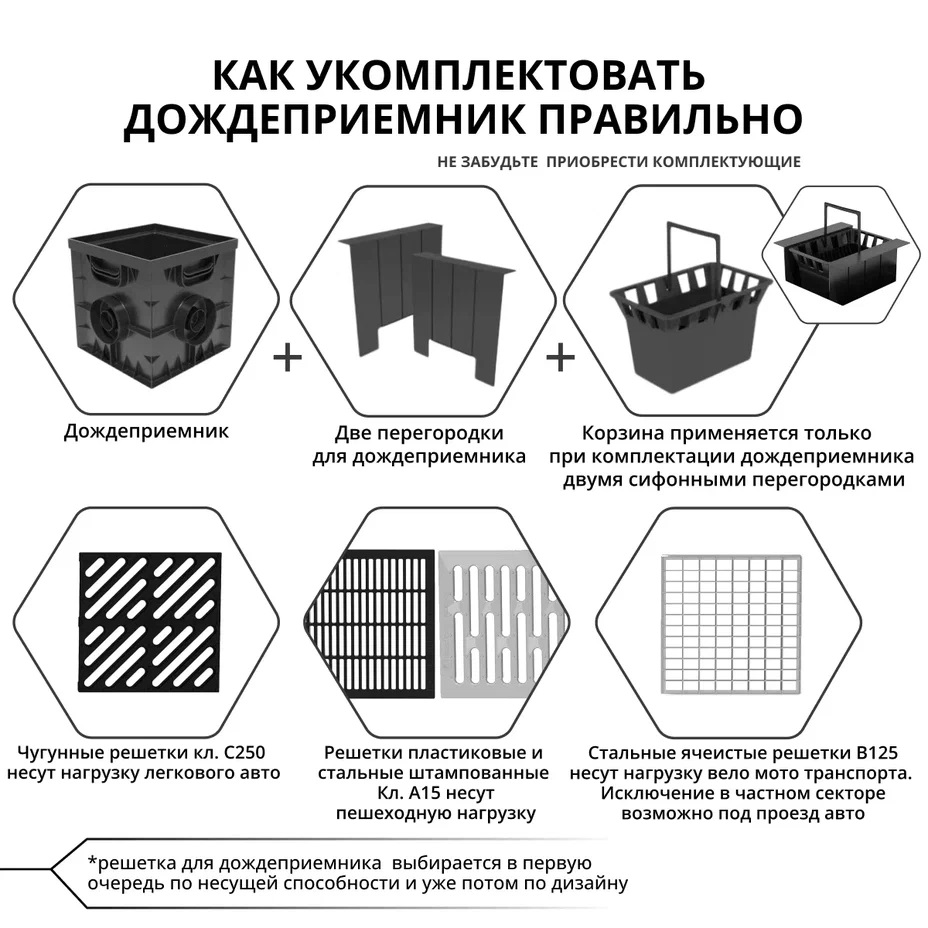 КАК УКОМПЛЕКТОВАТЬ ДОЖДЕПРИЕМНИК ПРАВИЛЬНО

НЕ ЗАБУДЬТЕ ПРИОБРЕСТИ КОМПЛЕКТУЮЩИЕ

+

+

Дождеприемник

Две перегородки для дождеприемника

Корзина применяется только при комплектации дождеприемника двумя сифонными перегородками

Чугунные решетки кл. С250 несут нагрузку легкового авто

Решетки пластиковые и стальные штампованные Кл. А15 несут пешеходную нагрузку

Стальные ячеистые решетки В125 несут нагрузку вело мото транспорта. Исключение в частном секторе возможно под проезд авто

*решетка для дождеприемника выбирается в первую очередь по несущей способности и уже потом по дизайну