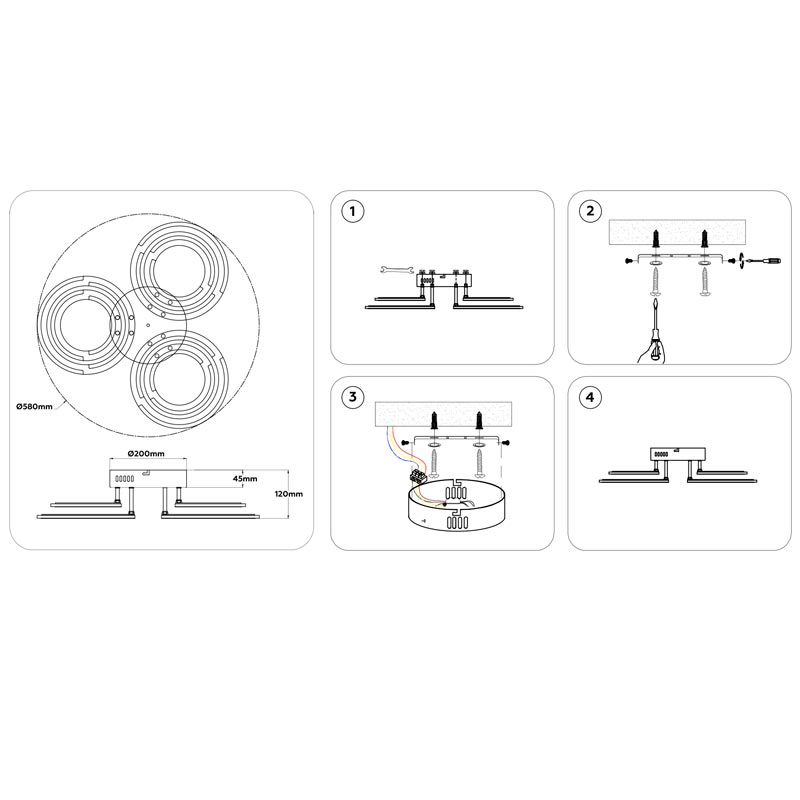 Ø580mm

Ø200mm

45mm

120mm

1

2

3

4