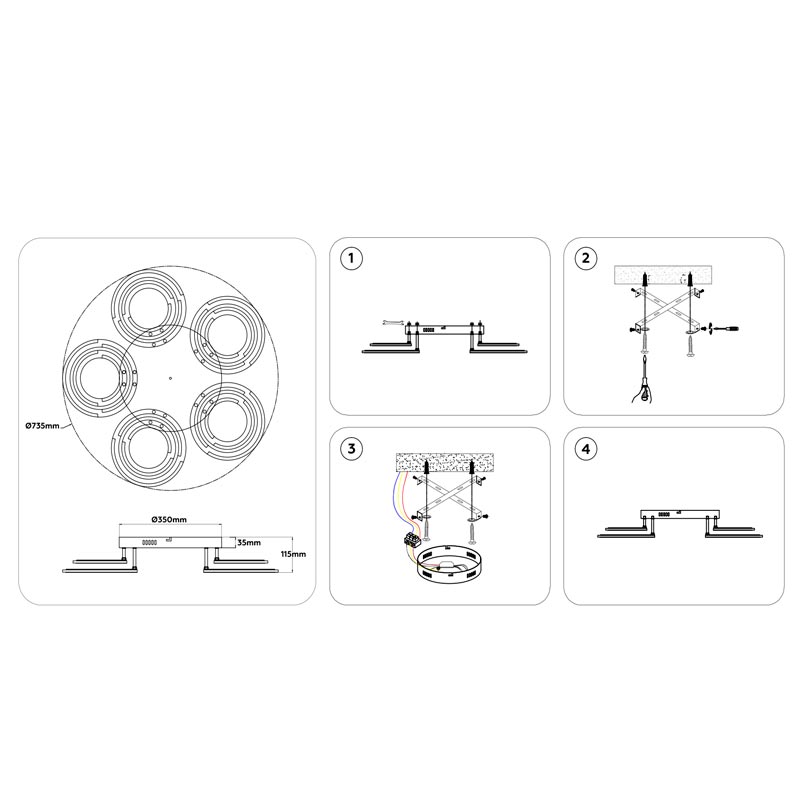 Ø735mm

Ø350mm

35mm

115mm

1

2

3

4