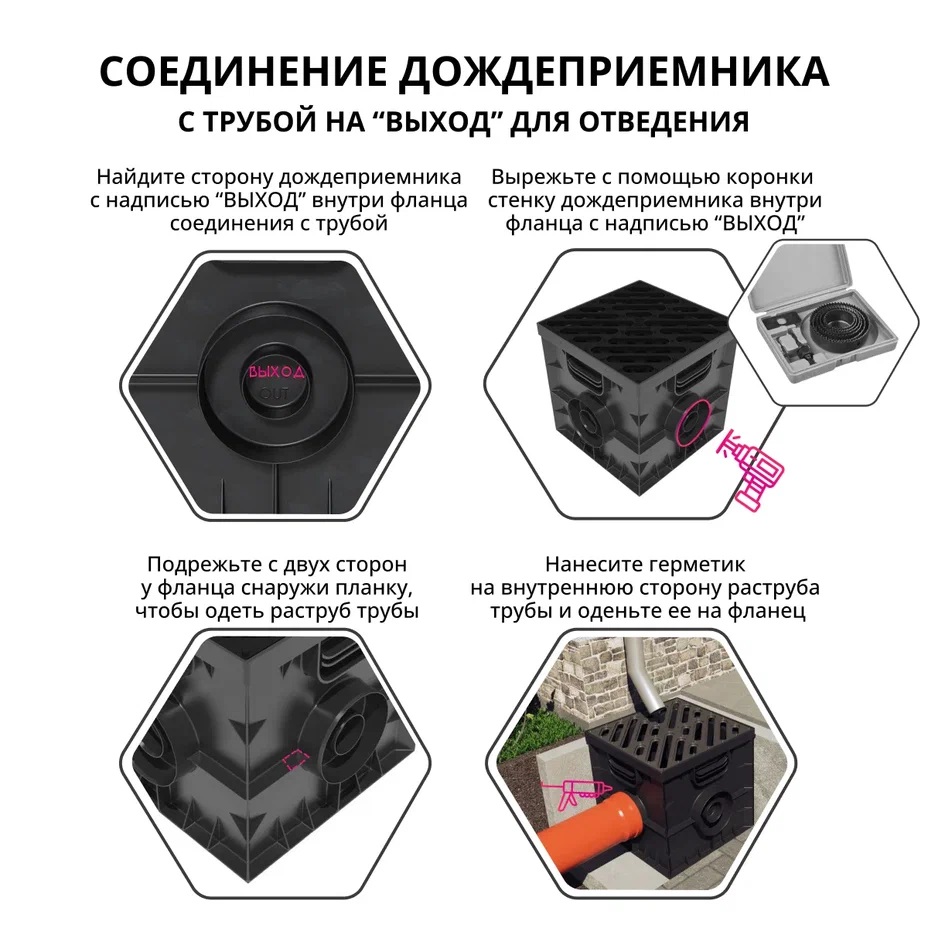 СОЕДИНЕНИЕ ДОЖДЕПРИЕМНИКА
С ТРУБОЙ НА “ВЫХОД” ДЛЯ ОТВЕДЕНИЯ

Найдите сторону дождеприемника с надписью “ВЫХОД” внутри фланца соединения с трубой

ВЫХОД
OUT

Вырежьте с помощью коронки стенку дождеприемника внутри фланца с надписью “ВЫХОД”

Подрежьте с двух сторон у фланца снаружи планку, чтобы одеть раструб трубы

Нанесите герметик на внутреннюю сторону раструба трубы и оденьте ее на фланец