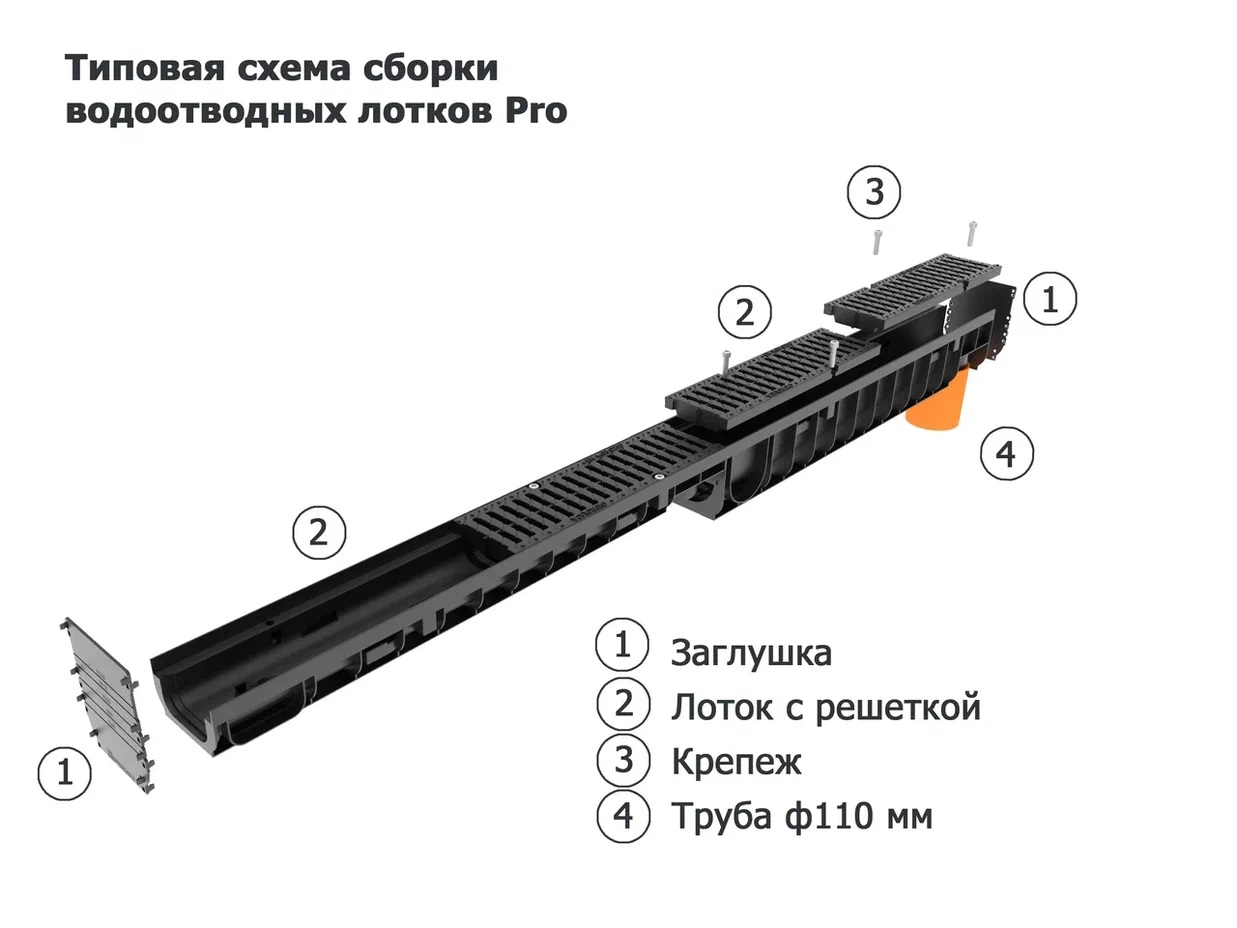 Типовая схема сборки водоотводных лотков Pro

3

2

1

4

2

1

1 Заглушка
2 Лоток с решеткой
3 Крепеж
4 Труба ф110 мм