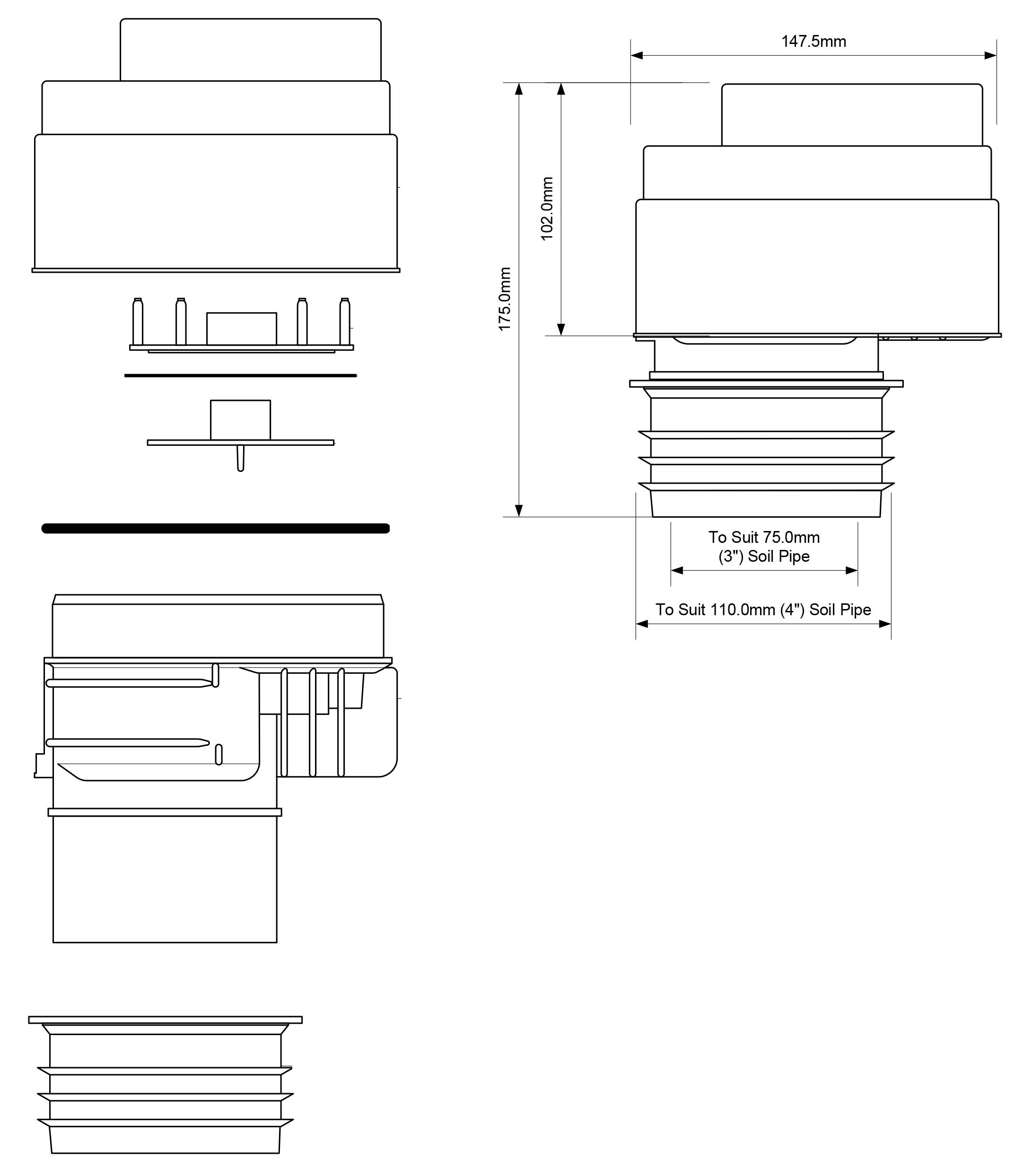 147.5mm

175.0mm

102.0mm

To Suit 75.0mm (3") Soil Pipe

To Suit 110.0mm (4") Soil Pipe